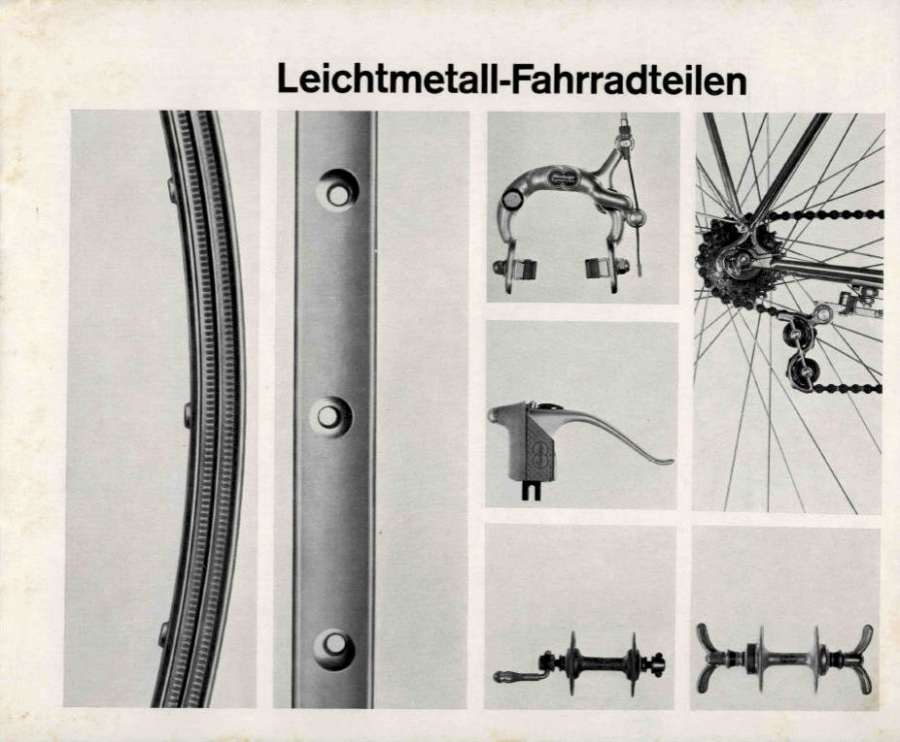 Leichtmetall-Fahrradteilen