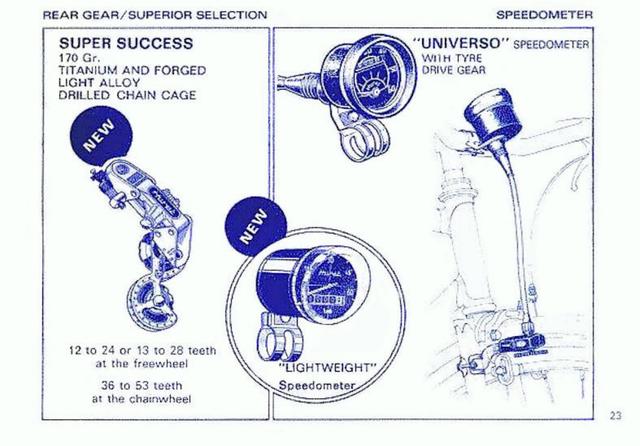 REAR GEAR/SUPERIOR SELECTION

SPEEDOMETER

SUPER SUCCESS
170 Gr.
TITANIUM AND FORGED LIGHT ALLOY
DRILLED CHAIN CAGE

NEW

12 to 24 or 13 to 28 teeth at the freewheel

36 to 53 teeth at the chainwheel

"UNIVERSO" SPEEDOMETER
WITH TYRE DRIVE GEAR

NEW

"LIGHTWEIGHT"
Speedometer

23